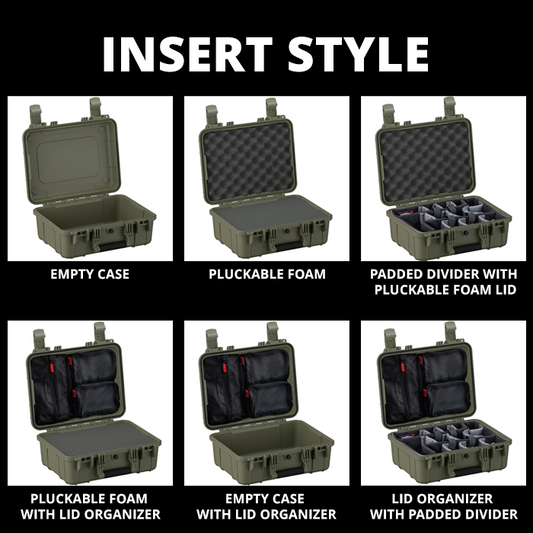 INSERT STYLE

EMPTY CASE

PLUCKABLE FOAM

PADDED DIVIDER WITH PLUCKABLE FOAM LID

PLUCKABLE FOAM WITH LID ORGANIZER

EMPTY CASE WITH LID ORGANIZER

LID ORGANIZER WITH PADDED DIVIDER